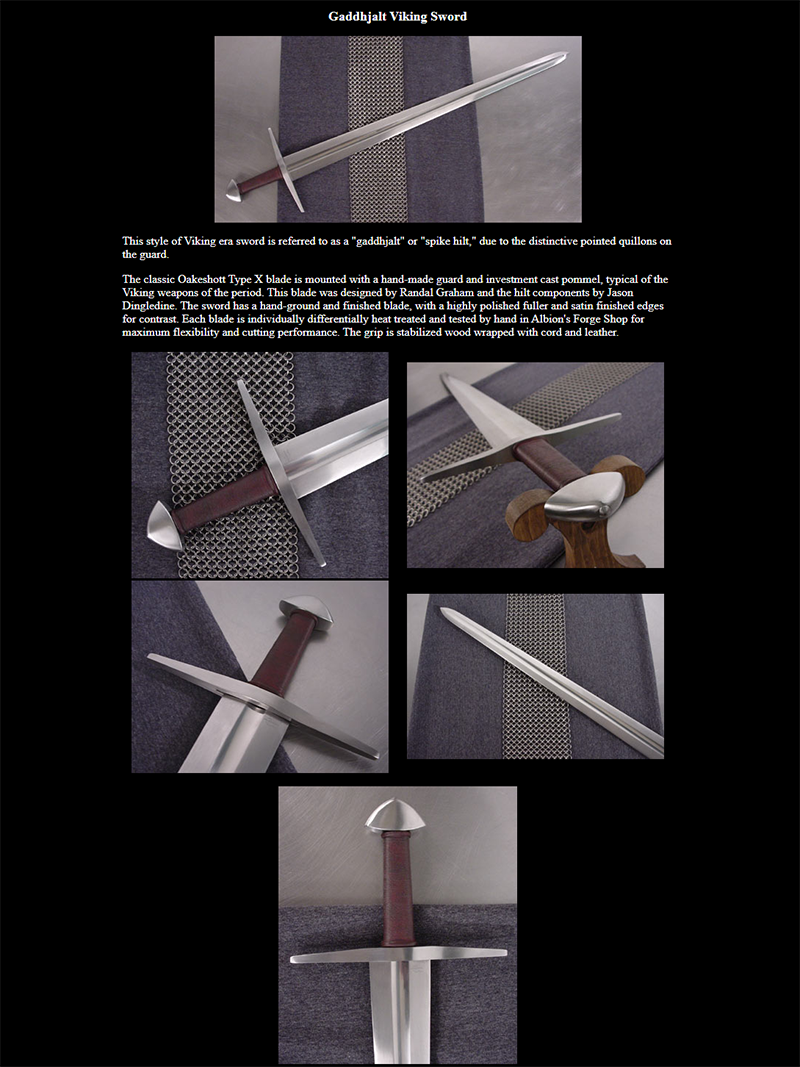 Gaddhjalt Viking Sword

This style of Viking era sword is referred to as a "gaddhjalt" or "spike hilt," due to the distinctive pointed quillons on the guard.

The classic Oakeshott Type X blade is mounted with a hand-made guard and investment cast pommel, typical of the Viking weapons of the period. This blade was designed by Randal Graham and the hilt components by Jason Dingledine. The sword has a hand-ground and finished blade, with a highly polished fuller and satin finished edges for contrast. Each blade is individually differentially heat treated and tested by hand in Albion's Forge Shop for maximum flexibility and cutting performance. The grip is stabilized wood wrapped with cord and leather.